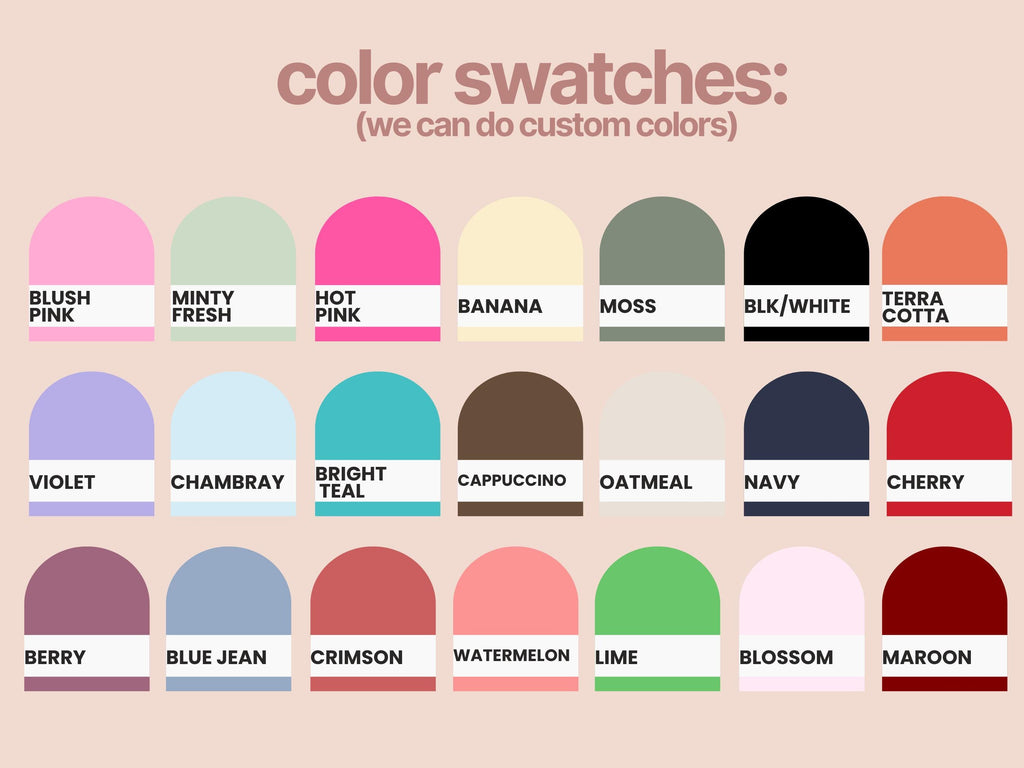 color swatches:
(we can do custom colors)

BLUSH PINK
MINTY FRESH
HOT PINK
BANANA
MOSS
BLK/WHITE
TERRA COTTA

VIOLET
CHAMBRAY
BRIGHT TEAL
CAPPUCCINO
OATMEAL
NAVY
CHERRY

BERRY
BLUE JEAN
CRIMSON
WATERMELON
LIME
BLOSSOM
MAROON